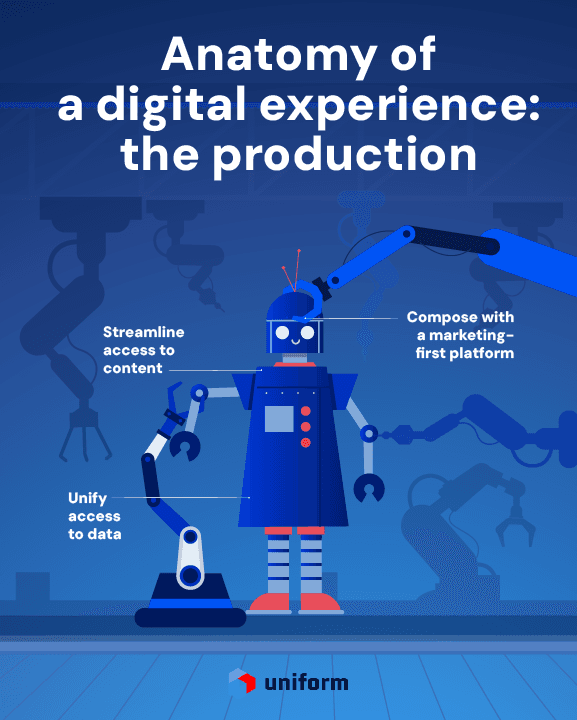 Anatomy of a digital experience: the production

Streamline access to content

Compose with a marketing-first platform

Unify access to data

uniform